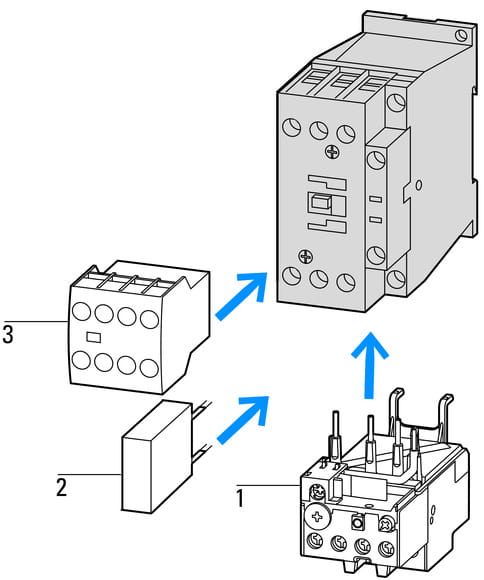 3

2

1