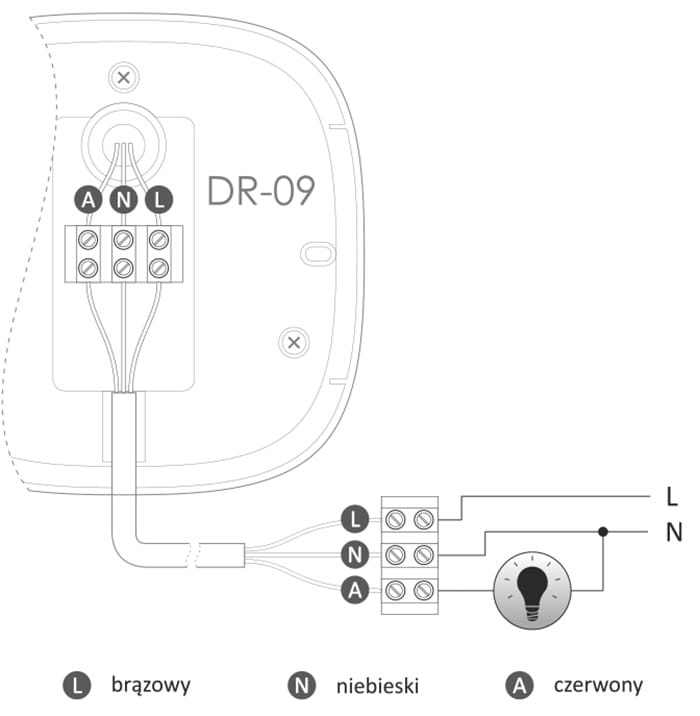 A N L

DR-09

L
N
A

L
N

L brązowy
N niebieski
A czerwony