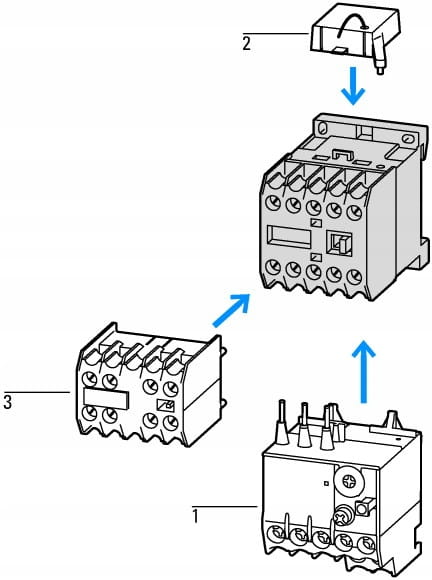 2

3

1