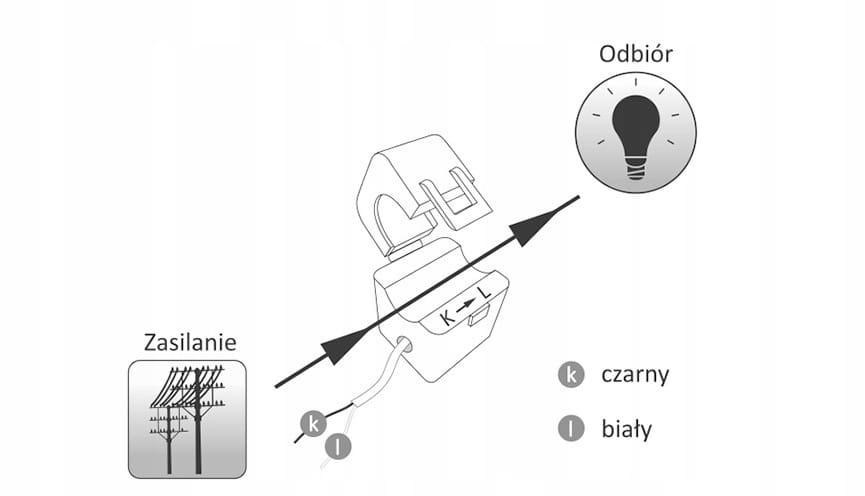 Odbiór

K → L

Zasilanie

k

l

k czarny

l biały